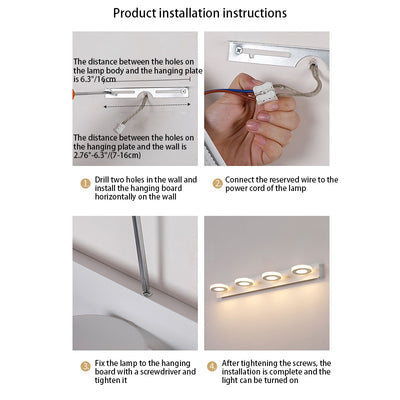 Product installation instructions

The distance between the holes on the lamp body and the hanging plate is 6.3"/16cm

The distance between the holes on the hanging plate and the wall is 2.76"-6.3"/(7-16cm)

1. Drill two holes in the wall and install the hanging board horizontally on the wall

2. Connect the reserved wire to the power cord of the lamp

3. Fix the lamp to the hanging board with a screwdriver and tighten it

4. After tightening the screws, the installation is complete and the light can be turned on