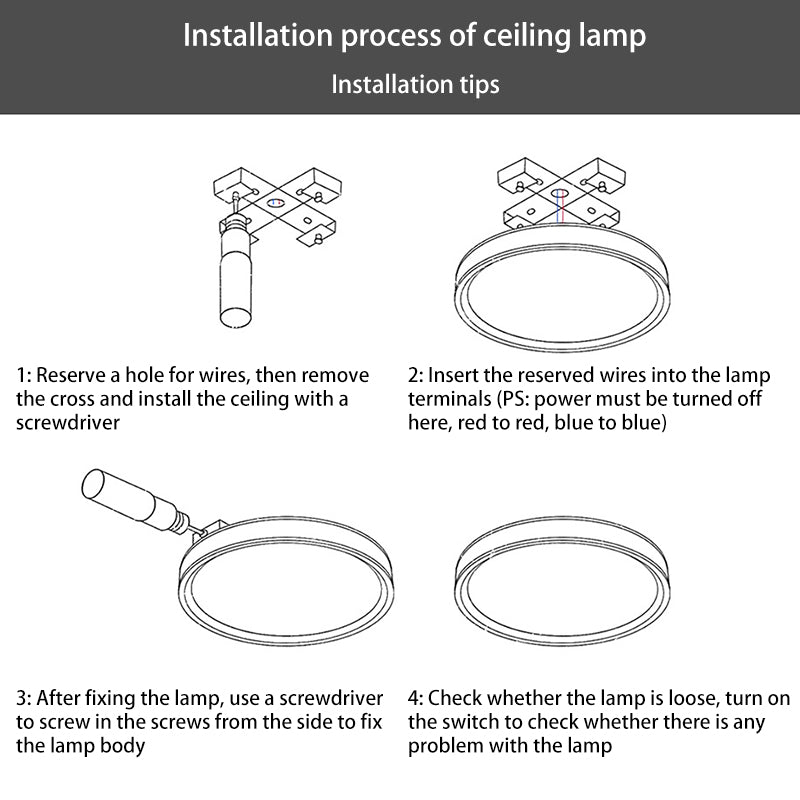 Installation process of ceiling lamp

Installation tips

1: Reserve a hole for wires, then remove the cross and install the ceiling with a screwdriver

2: Insert the reserved wires into the lamp terminals (PS: power must be turned off here, red to red, blue to blue)

3: After fixing the lamp, use a screwdriver to screw in the screws from the side to fix the lamp body

4: Check whether the lamp is loose, turn on the switch to check whether there is any problem with the lamp