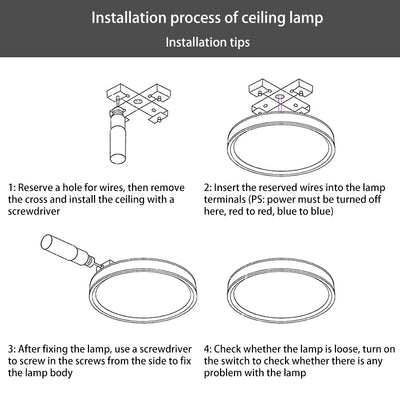 Installation process of ceiling lamp

Installation tips

1: Reserve a hole for wires, then remove the cross and install the ceiling with a screwdriver

2: Insert the reserved wires into the lamp terminals (PS: power must be turned off here, red to red, blue to blue)

3: After fixing the lamp, use a screwdriver to screw in the screws from the side to fix the lamp body

4: Check whether the lamp is loose, turn on the switch to check whether there is any problem with the lamp