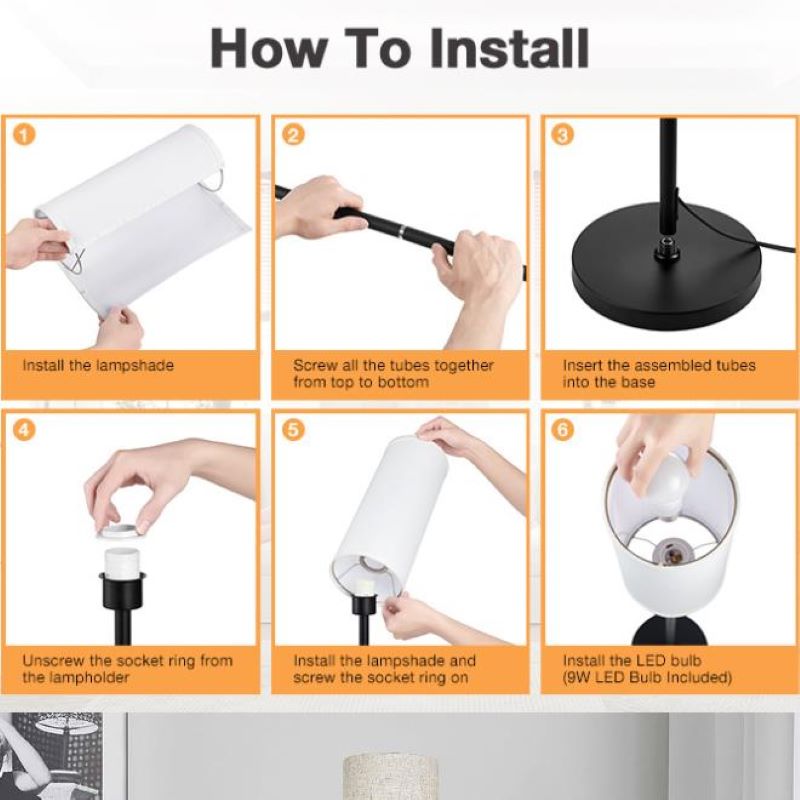 How To Install

1
Install the lampshade

2
Screw all the tubes together from top to bottom

3
Insert the assembled tubes into the base

4
Unscrew the socket ring from the lampholder

5
Install the lampshade and screw the socket ring on

6
Install the LED bulb (9W LED Bulb Included)