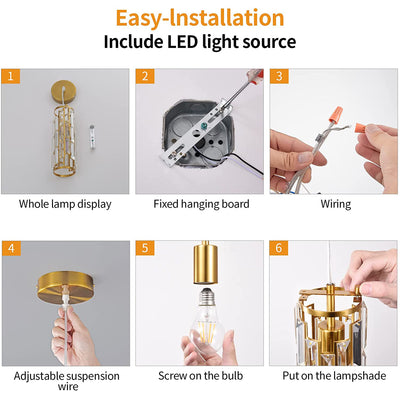 Easy-Installation
Include LED light source

1
Whole lamp display

2
Fixed hanging board

3
Wiring

4
Adjustable suspension wire

5
Screw on the bulb

6
Put on the lampshade