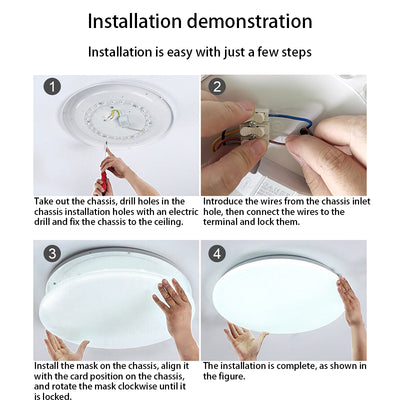 Installation demonstration

Installation is easy with just a few steps

1

Take out the chassis, drill holes in the chassis installation holes with an electric drill and fix the chassis to the ceiling.

2

Introduce the wires from the chassis inlet hole, then connect the wires to the terminal and lock them.

3

Install the mask on the chassis, align it with the card position on the chassis, and rotate the mask clockwise until it is locked.

4

The installation is complete, as shown in the figure.