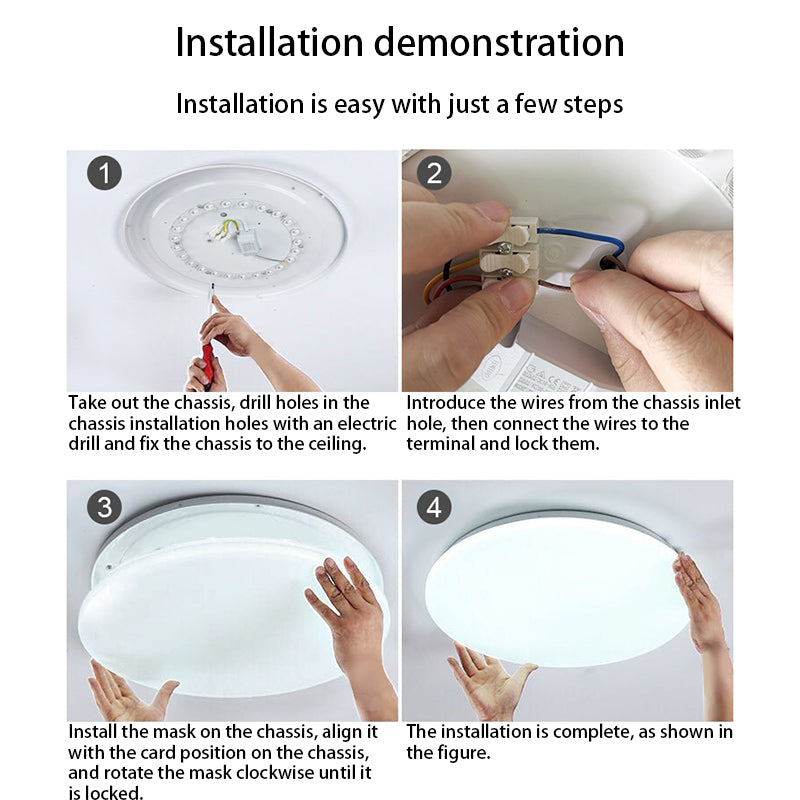 Installation demonstration

Installation is easy with just a few steps

1

Take out the chassis, drill holes in the chassis installation holes with an electric drill and fix the chassis to the ceiling.

2

Introduce the wires from the chassis inlet hole, then connect the wires to the terminal and lock them.

3

Install the mask on the chassis, align it with the card position on the chassis, and rotate the mask clockwise until it is locked.

4

The installation is complete, as shown in the figure.