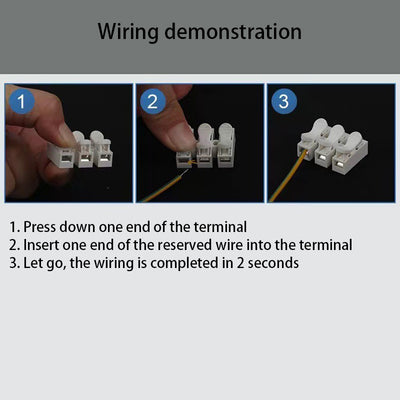 Wiring demonstration

1

2

3

1. Press down one end of the terminal
2. Insert one end of the reserved wire into the terminal
3. Let go, the wiring is completed in 2 seconds