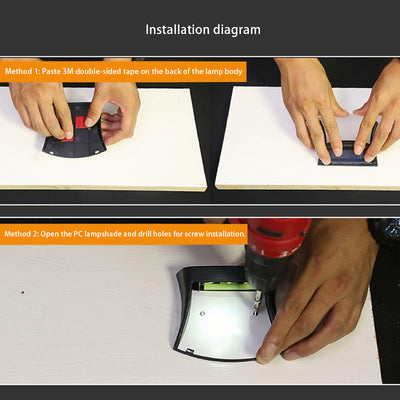 Installation diagram

Method 1: Paste 3M double-sided tape on the back of the lamp body

Method 2: Open the PC lampshade and drill holes for screw installation.