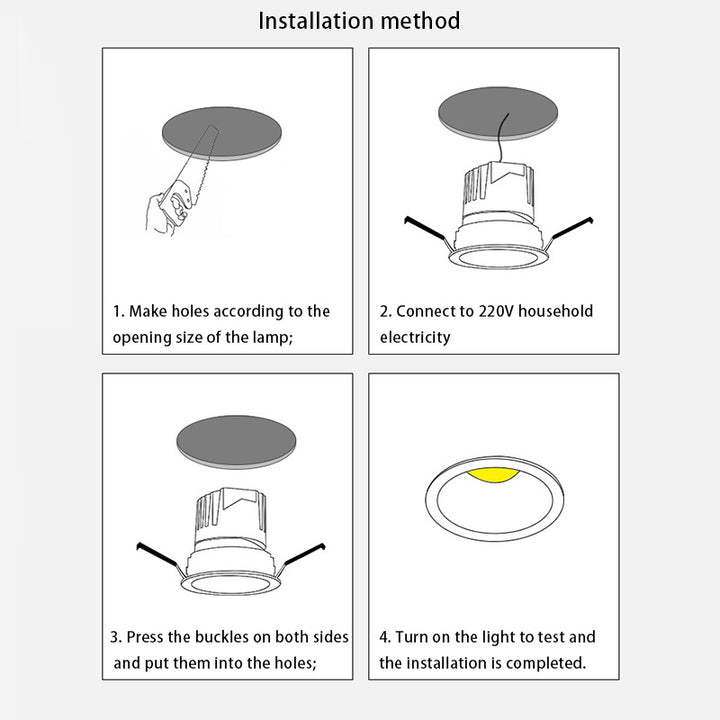 Installation method

1. Make holes according to the opening size of the lamp;

2. Connect to 220V household electricity

3. Press the buckles on both sides and put them into the holes;

4. Turn on the light to test and the installation is completed.