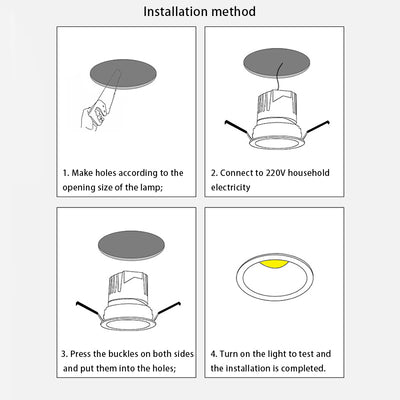 Installation method

1. Make holes according to the opening size of the lamp;

2. Connect to 220V household electricity

3. Press the buckles on both sides and put them into the holes;

4. Turn on the light to test and the installation is completed.