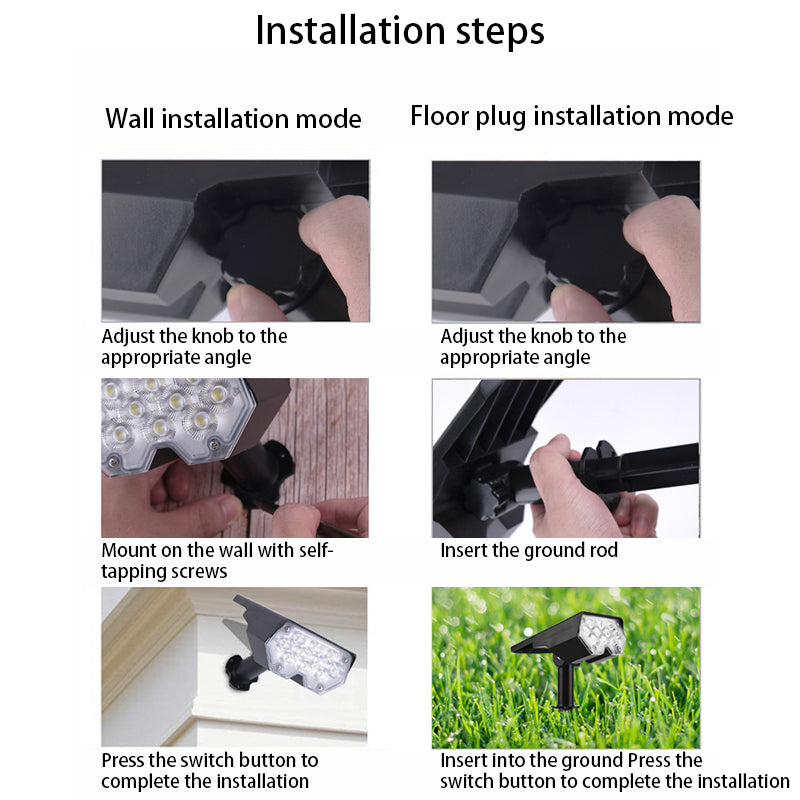 Installation steps

Wall installation mode

Adjust the knob to the appropriate angle

Mount on the wall with self-tapping screws

Press the switch button to complete the installation

Floor plug installation mode

Adjust the knob to the appropriate angle

Insert the ground rod

Insert into the ground Press the switch button to complete the installation