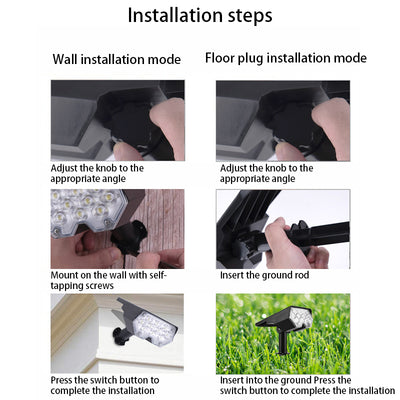 Installation steps

Wall installation mode

Adjust the knob to the appropriate angle

Mount on the wall with self-tapping screws

Press the switch button to complete the installation

Floor plug installation mode

Adjust the knob to the appropriate angle

Insert the ground rod

Insert into the ground Press the switch button to complete the installation