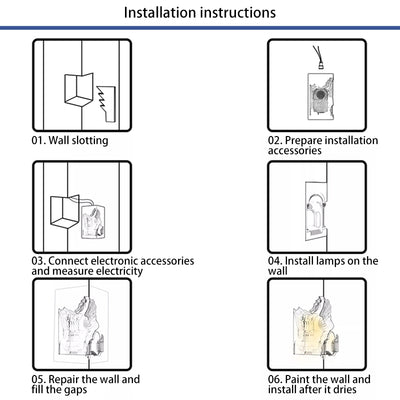 Installation instructions

01. Wall slotting

02. Prepare installation accessories

03. Connect electronic accessories and measure electricity

04. Install lamps on the wall

05. Repair the wall and fill the gaps

06. Paint the wall and install after it dries