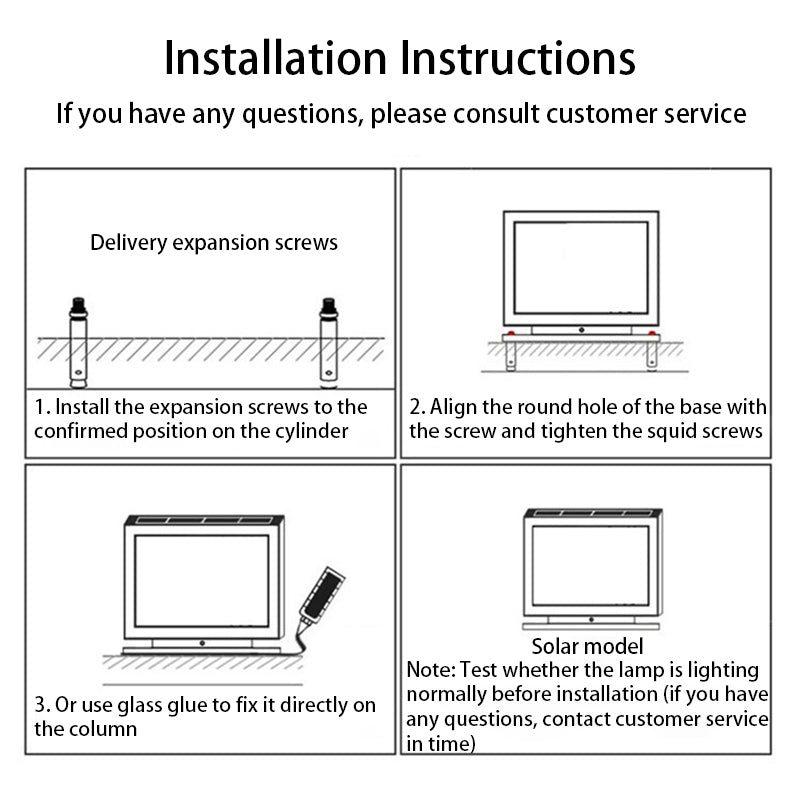 Installation Instructions

If you have any questions, please consult customer service

Delivery expansion screws

1. Install the expansion screws to the confirmed position on the cylinder

2. Align the round hole of the base with the screw and tighten the squid screws

3. Or use glass glue to fix it directly on the column

Solar model

Note: Test whether the lamp is lighting normally before installation (if you have any questions, contact customer service in time)