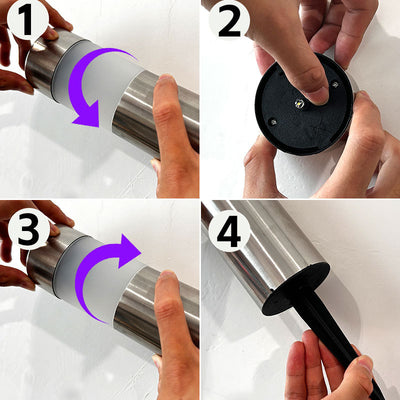 1
2
3
4