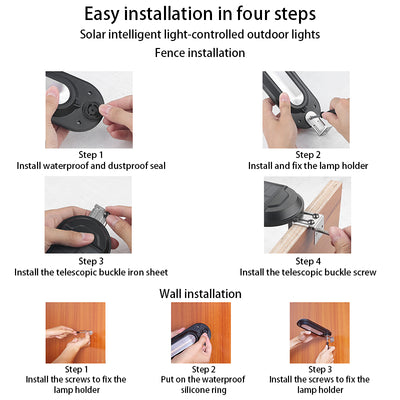 Easy installation in four steps

Solar intelligent light-controlled outdoor lights

Fence installation

Step 1
Install waterproof and dustproof seal

Step 2
Install and fix the lamp holder

Step 3
Install the telescopic buckle iron sheet

Step 4
Install the telescopic buckle screw

Wall installation

Step 1
Install the screws to fix the lamp holder

Step 2
Put on the waterproof silicone ring

Step 3
Install the screws to fix the lamp holder