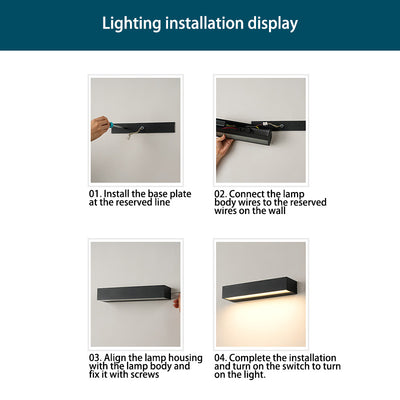 Lighting installation display

01. Install the base plate at the reserved line

02. Connect the lamp body wires to the reserved wires on the wall

03. Align the lamp housing with the lamp body and fix it with screws

04. Complete the installation and turn on the switch to turn on the light.