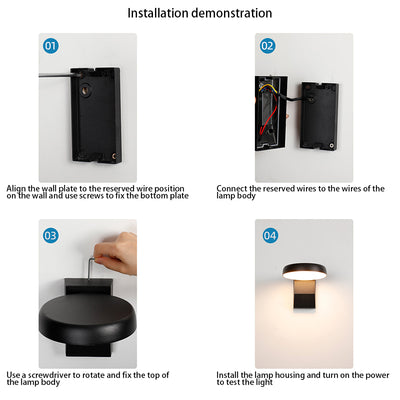 Installation demonstration

01

Align the wall plate to the reserved wire position on the wall and use screws to fix the bottom plate

02

Connect the reserved wires to the wires of the lamp body

03

Use a screwdriver to rotate and fix the top of the lamp body

04

Install the lamp housing and turn on the power to test the light