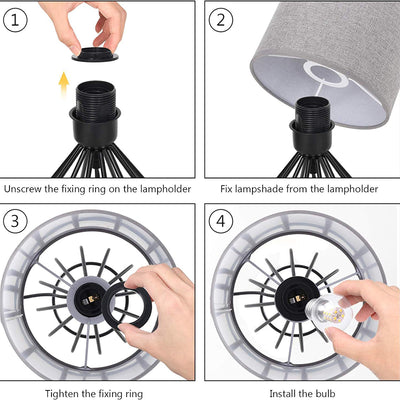 1

Unscrew the fixing ring on the lampholder

2

Fix lampshade from the lampholder

3

Tighten the fixing ring

4

Install the bulb