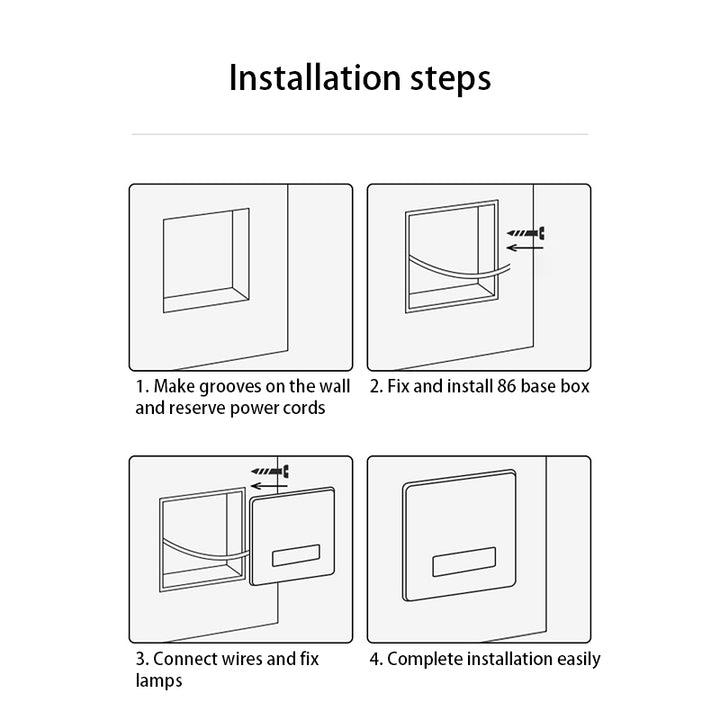 Installation steps

1. Make grooves on the wall and reserve power cords

2. Fix and install 86 base box

3. Connect wires and fix lamps

4. Complete installation easily