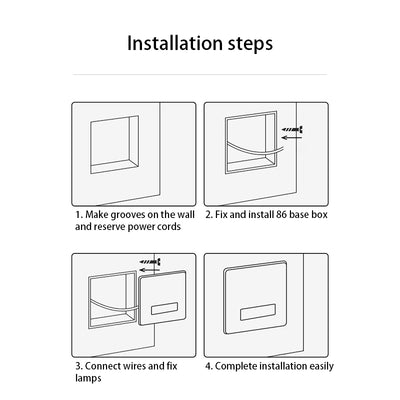 Installation steps

1. Make grooves on the wall and reserve power cords

2. Fix and install 86 base box

3. Connect wires and fix lamps

4. Complete installation easily