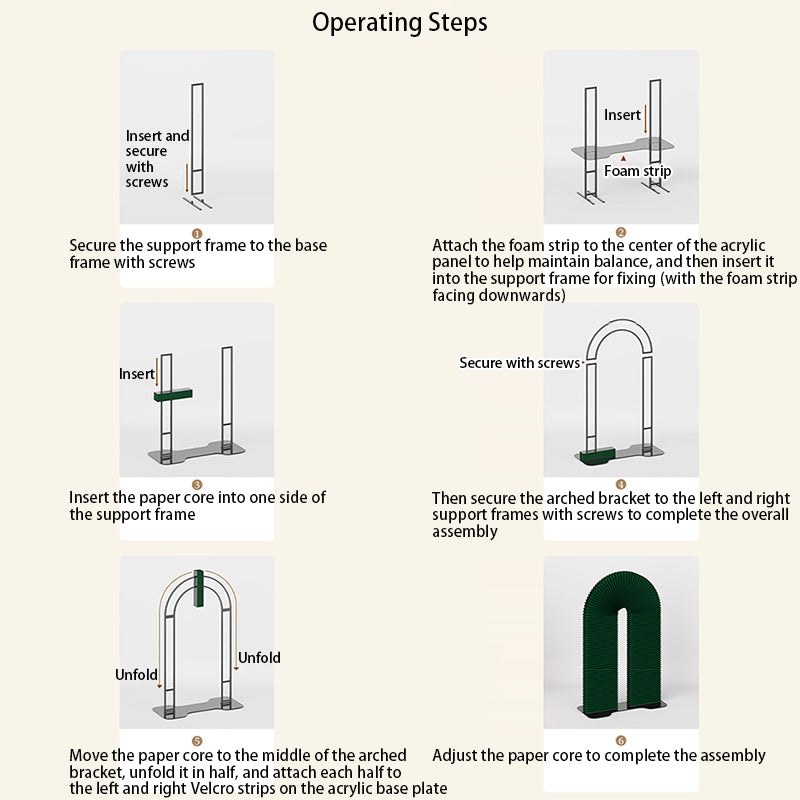 Operating Steps

Insert and secure with screws

1

Secure the support frame to the base frame with screws

Insert

Foam strip

2

Attach the foam strip to the center of the acrylic panel to help maintain balance, and then insert it into the support frame for fixing (with the foam strip facing downwards)

Insert

3

Insert the paper core into one side of the support frame

Secure with screws

4

Then secure the arched bracket to the left and right support frames with screws to complete the overall assembly

Unfold

Unfold

5

Move the paper core to the middle of the arched bracket, unfold it in half, and attach each half to the left and right Velcro strips on the acrylic base plate

6

Adjust the paper core to complete the assembly