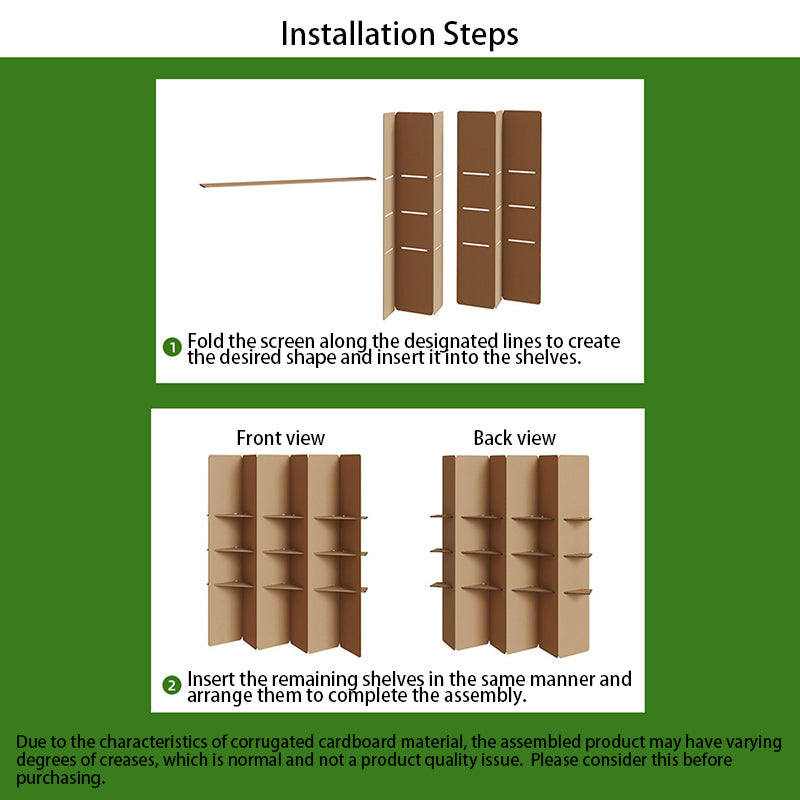 Installation Steps

1 Fold the screen along the designated lines to create the desired shape and insert it into the shelves.

Front view

Back view

2 Insert the remaining shelves in the same manner and arrange them to complete the assembly.

Due to the characteristics of corrugated cardboard material, the assembled product may have varying degrees of creases, which is normal and not a product quality issue. Please consider this before purchasing.