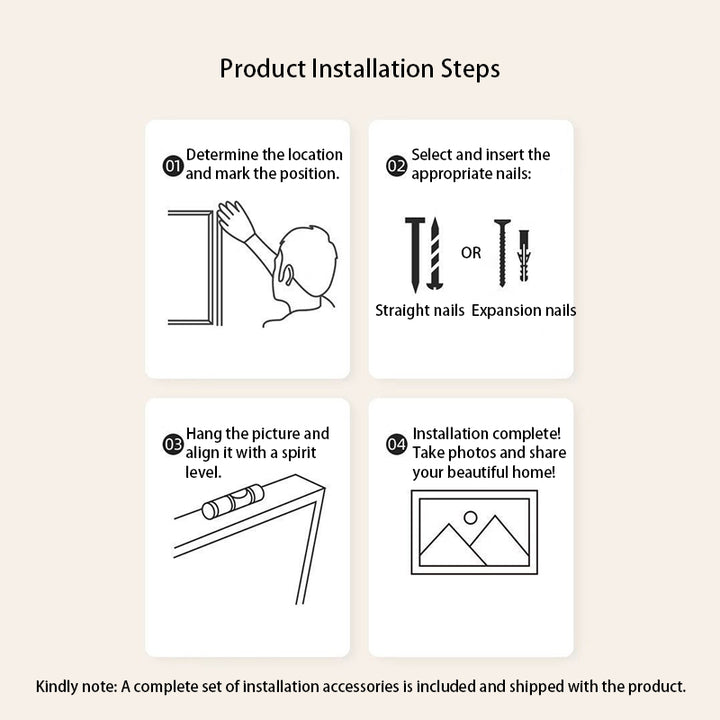 Product Installation Steps

01 Determine the location and mark the position.

02 Select and insert the appropriate nails:

OR

Straight nails Expansion nails

03 Hang the picture and align it with a spirit level.

04 Installation complete! Take photos and share your beautiful home!

Kindly note: A complete set of installation accessories is included and shipped with the product.