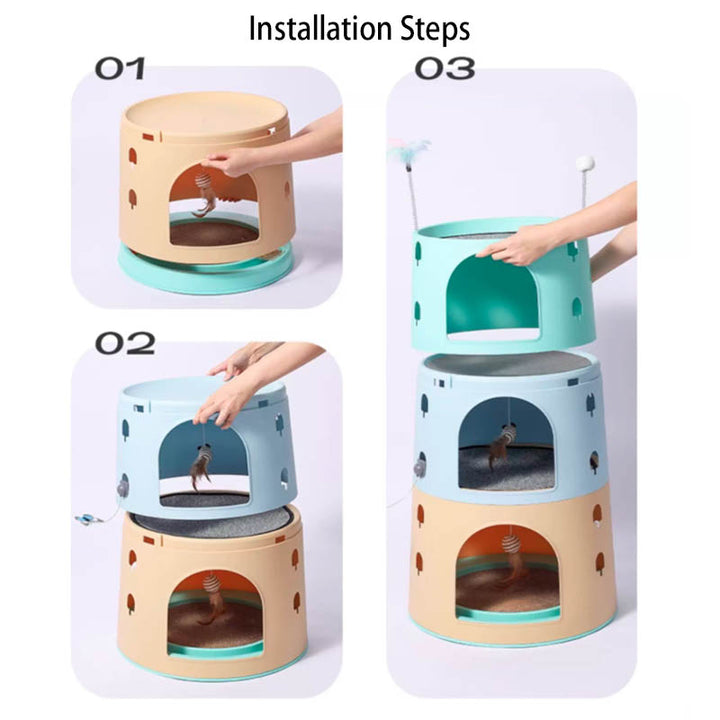 Installation Steps

01

02

03