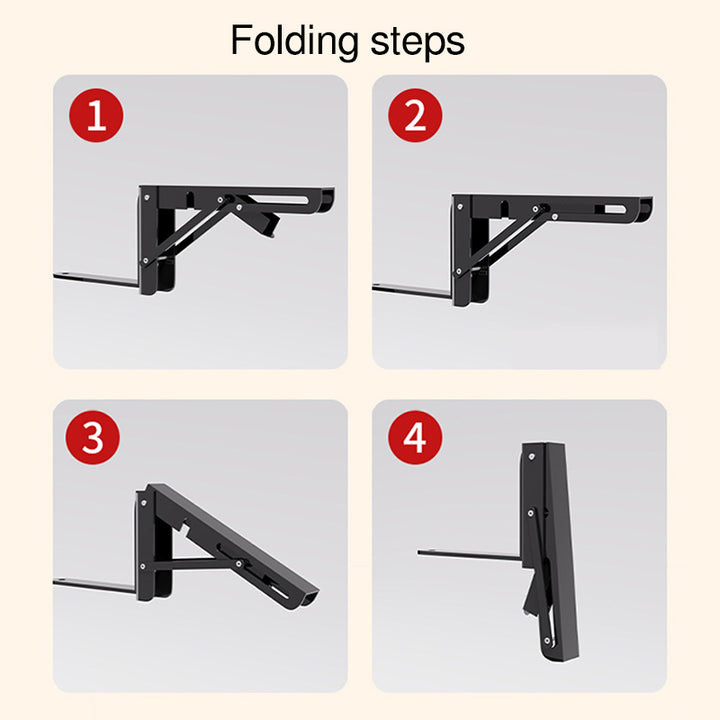 Folding steps

1

2

3

4