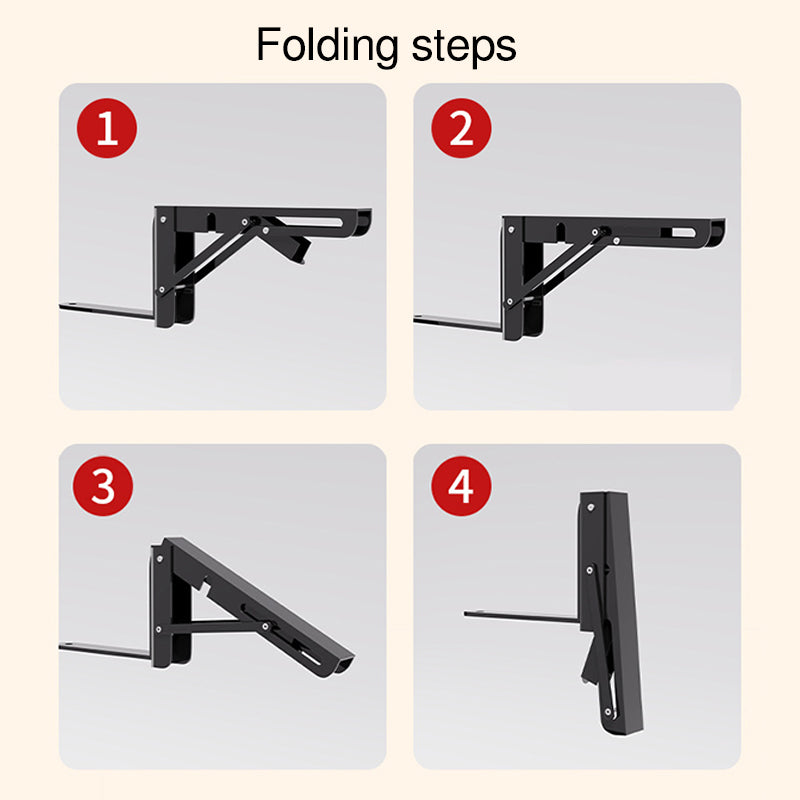 Folding steps

1

2

3

4