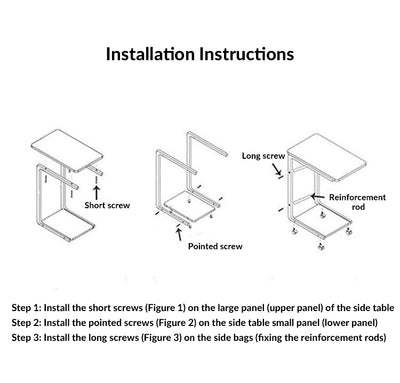 Installation Instructions

Short screw

Pointed screw

Long screw

Reinforcement rod

Step 1: Install the short screws (Figure 1) on the large panel (upper panel) of the side table
Step 2: Install the pointed screws (Figure 2) on the side table small panel (lower panel)
Step 3: Install the long screws (Figure 3) on the side bags (fixing the reinforcement rods)