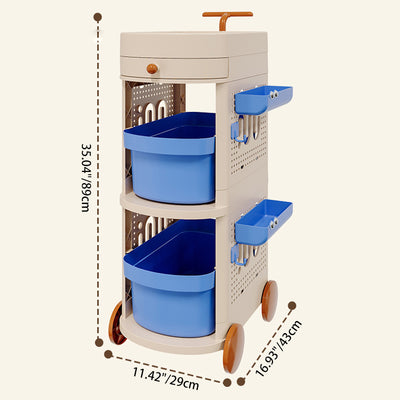 35.04"/89cm

11.42"/29cm

16.93"/43cm