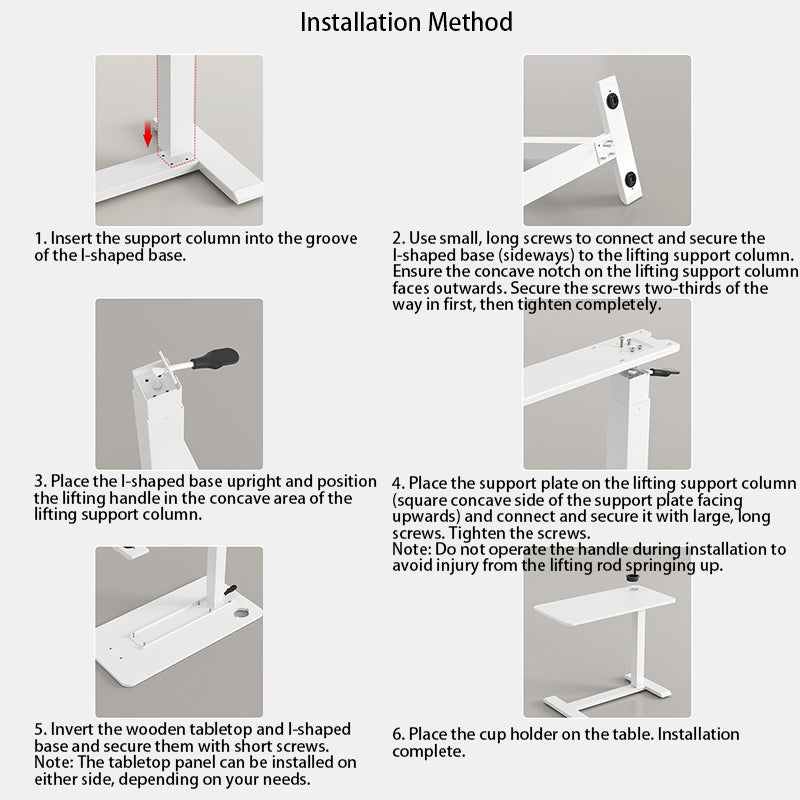 Installation Method

1. Insert the support column into the groove of the I-shaped base.

2. Use small, long screws to connect and secure the I-shaped base (sideways) to the lifting support column. Ensure the concave notch on the lifting support column faces outwards. Secure the screws two-thirds of the way in first, then tighten completely.

3. Place the I-shaped base upright and position the lifting handle in the concave area of the lifting support column.

4. Place the support plate on the lifting support column (square concave side of the support plate facing upwards) and connect and secure it with large, long screws. Tighten the screws.
Note: Do not operate the handle during installation to avoid injury from the lifting rod springing up.

5. Invert the wooden tabletop and I-shaped base and secure them with short screws.
Note: The tabletop panel can be installed on either side, depending on your needs.

6. Place the cup holder on the table. Installation complete.