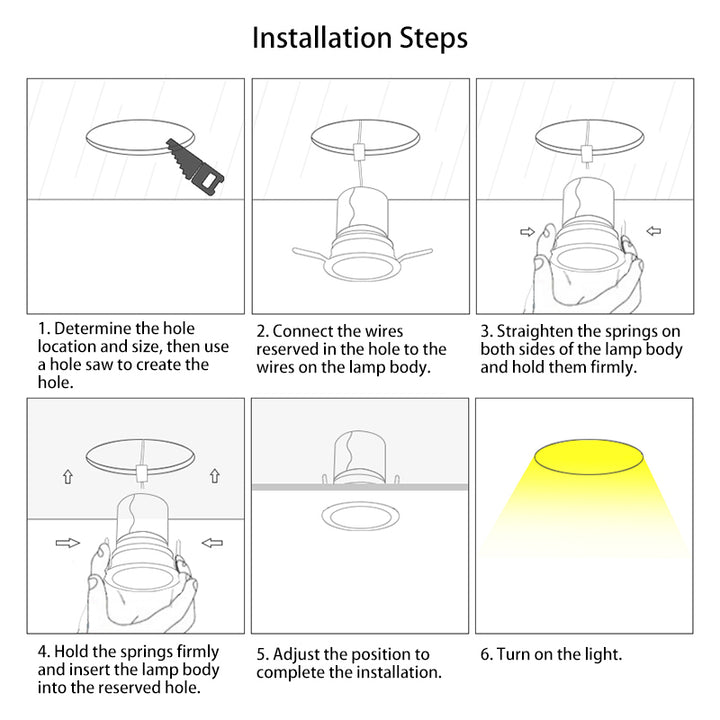 Installation Steps

1. Determine the hole location and size, then use a hole saw to create the hole.

2. Connect the wires reserved in the hole to the wires on the lamp body.

3. Straighten the springs on both sides of the lamp body and hold them firmly.

4. Hold the springs firmly and insert the lamp body into the reserved hole.

5. Adjust the position to complete the installation.

6. Turn on the light.