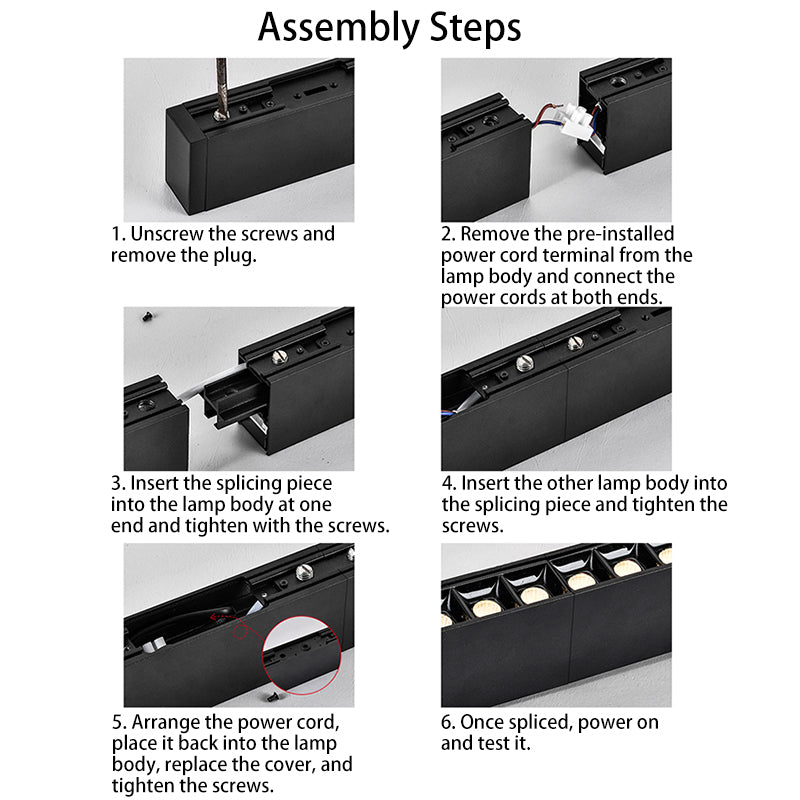 Assembly Steps

1. Unscrew the screws and remove the plug.

2. Remove the pre-installed power cord terminal from the lamp body and connect the power cords at both ends.

3. Insert the splicing piece into the lamp body at one end and tighten with the screws.

4. Insert the other lamp body into the splicing piece and tighten the screws.

5. Arrange the power cord, place it back into the lamp body, replace the cover, and tighten the screws.

6. Once spliced, power on and test it.