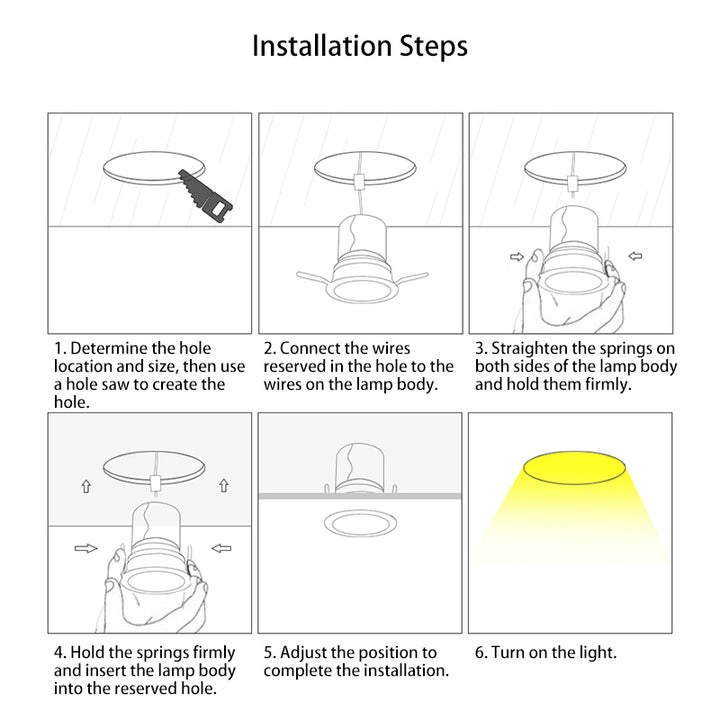 Installation Steps

1. Determine the hole location and size, then use a hole saw to create the hole.

2. Connect the wires reserved in the hole to the wires on the lamp body.

3. Straighten the springs on both sides of the lamp body and hold them firmly.

4. Hold the springs firmly and insert the lamp body into the reserved hole.

5. Adjust the position to complete the installation.

6. Turn on the light.