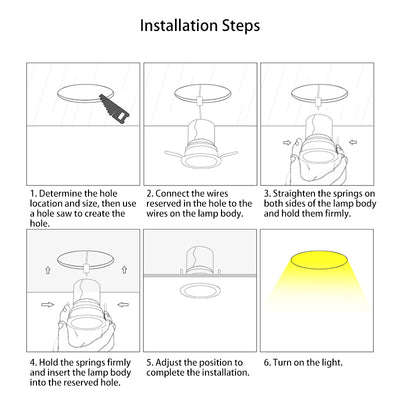 Installation Steps

1. Determine the hole location and size, then use a hole saw to create the hole.

2. Connect the wires reserved in the hole to the wires on the lamp body.

3. Straighten the springs on both sides of the lamp body and hold them firmly.

4. Hold the springs firmly and insert the lamp body into the reserved hole.

5. Adjust the position to complete the installation.

6. Turn on the light.