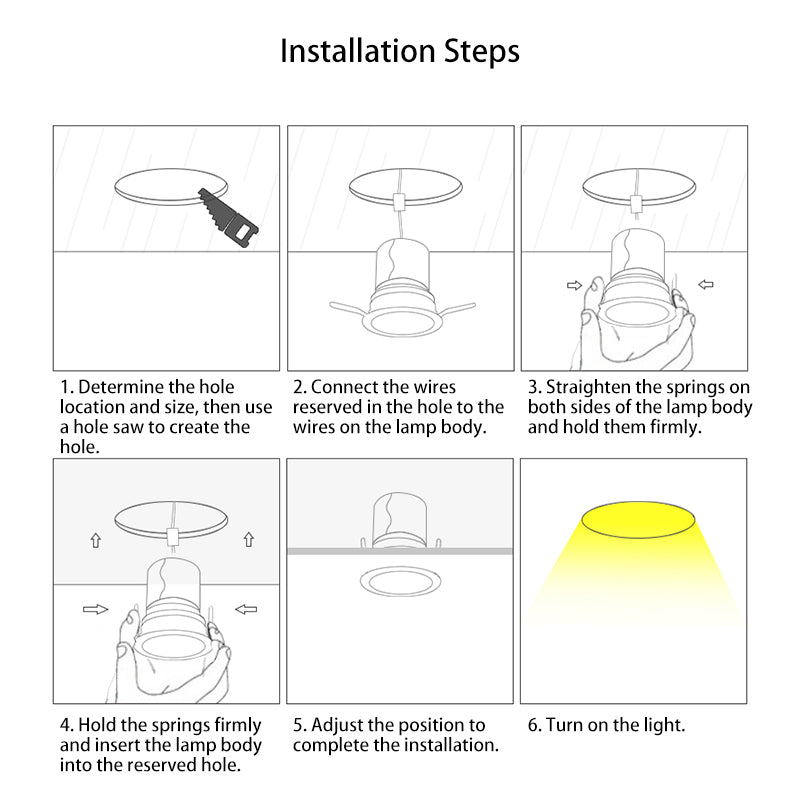 Installation Steps

1. Determine the hole location and size, then use a hole saw to create the hole.

2. Connect the wires reserved in the hole to the wires on the lamp body.

3. Straighten the springs on both sides of the lamp body and hold them firmly.

4. Hold the springs firmly and insert the lamp body into the reserved hole.

5. Adjust the position to complete the installation.

6. Turn on the light.