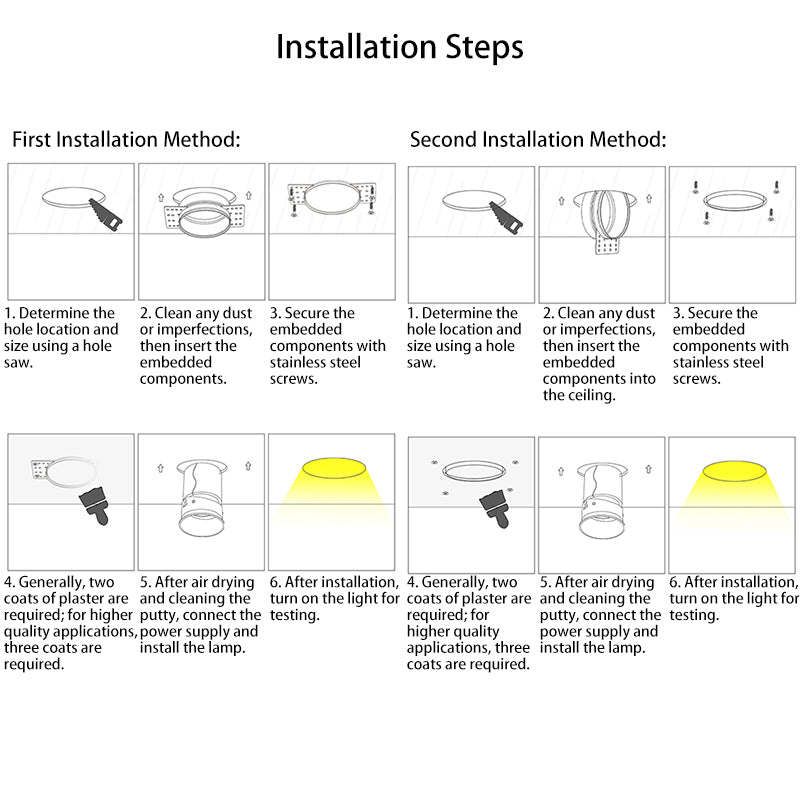 Installation Steps

First Installation Method:

1. Determine the hole location and size using a hole saw.

2. Clean any dust or imperfections, then insert the embedded components.

3. Secure the embedded components with stainless steel screws.

4. Generally, two coats of plaster are required; for higher quality applications, three coats are required.

5. After air drying and cleaning the putty, connect the power supply and install the lamp.

6. After installation, turn on the light for testing.

Second Installation Method:

1. Determine the hole location and size using a hole saw.

2. Clean any dust or imperfections, then insert the embedded components into the ceiling.

3. Secure the embedded components with stainless steel screws.

4. Generally, two coats of plaster are required; for higher quality applications, three coats are required.

5. After air drying and cleaning the putty, connect the power supply and install the lamp.

6. After installation, turn on the light for testing.