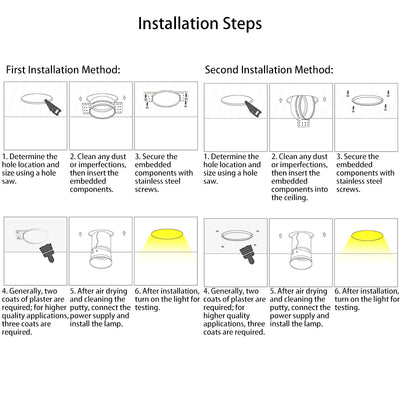 Installation Steps

First Installation Method:

1. Determine the hole location and size using a hole saw.

2. Clean any dust or imperfections, then insert the embedded components.

3. Secure the embedded components with stainless steel screws.

4. Generally, two coats of plaster are required; for higher quality applications, three coats are required.

5. After air drying and cleaning the putty, connect the power supply and install the lamp.

6. After installation, turn on the light for testing.

Second Installation Method:

1. Determine the hole location and size using a hole saw.

2. Clean any dust or imperfections, then insert the embedded components into the ceiling.

3. Secure the embedded components with stainless steel screws.

4. Generally, two coats of plaster are required; for higher quality applications, three coats are required.

5. After air drying and cleaning the putty, connect the power supply and install the lamp.

6. After installation, turn on the light for testing.