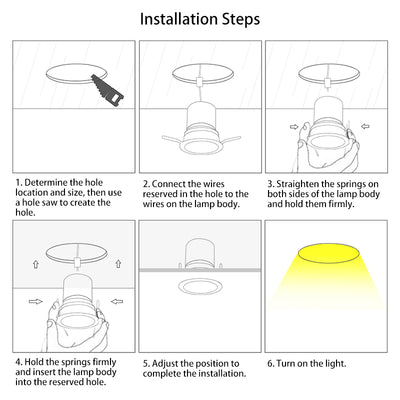 Installation Steps

1. Determine the hole location and size, then use a hole saw to create the hole.

2. Connect the wires reserved in the hole to the wires on the lamp body.

3. Straighten the springs on both sides of the lamp body and hold them firmly.

4. Hold the springs firmly and insert the lamp body into the reserved hole.

5. Adjust the position to complete the installation.

6. Turn on the light.