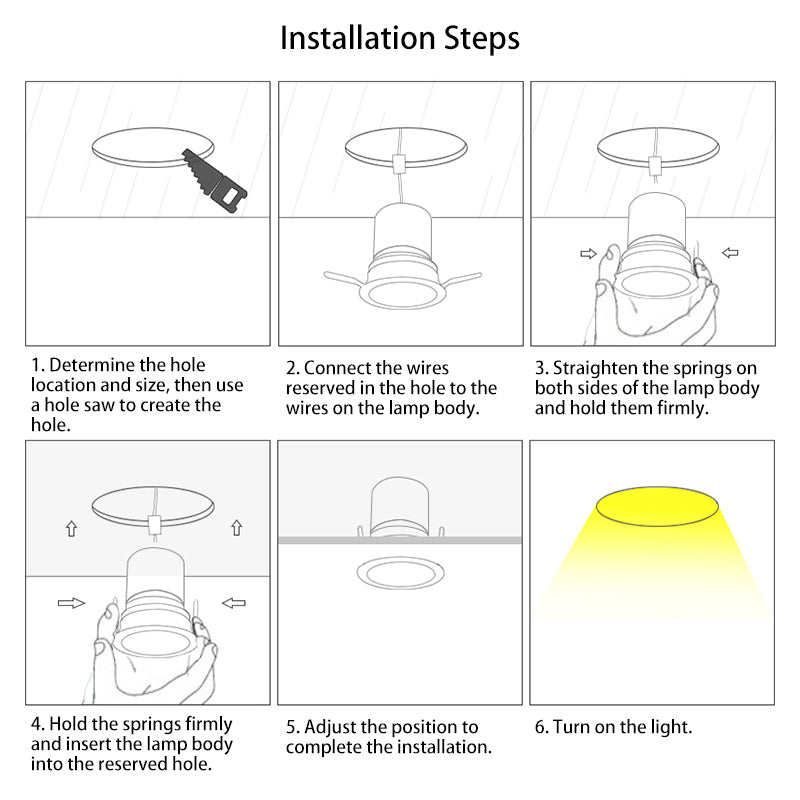 Installation Steps

1. Determine the hole location and size, then use a hole saw to create the hole.

2. Connect the wires reserved in the hole to the wires on the lamp body.

3. Straighten the springs on both sides of the lamp body and hold them firmly.

4. Hold the springs firmly and insert the lamp body into the reserved hole.

5. Adjust the position to complete the installation.

6. Turn on the light.