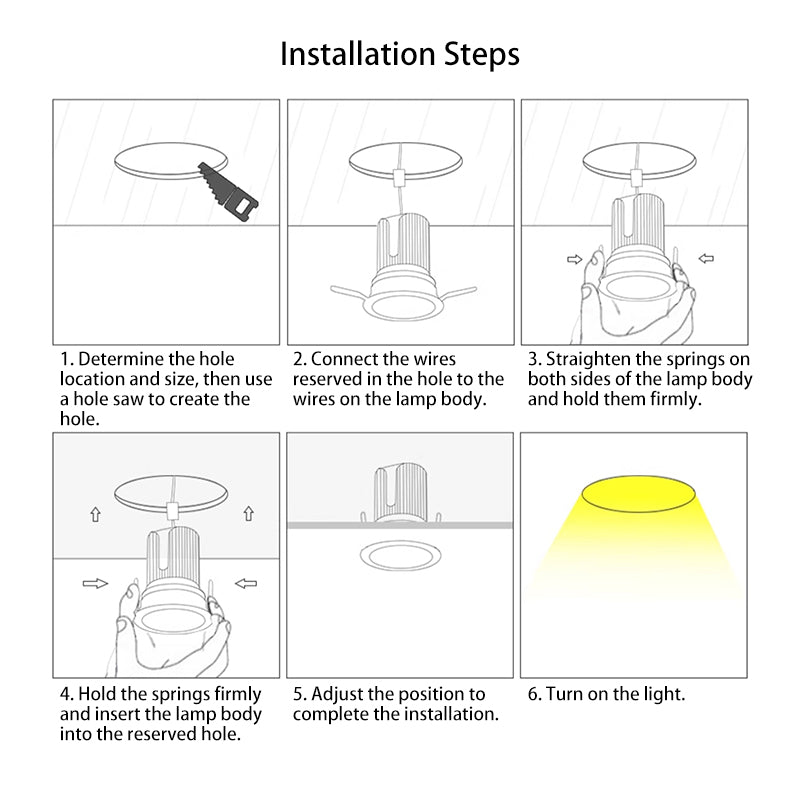 Installation Steps

1. Determine the hole location and size, then use a hole saw to create the hole.

2. Connect the wires reserved in the hole to the wires on the lamp body.

3. Straighten the springs on both sides of the lamp body and hold them firmly.

4. Hold the springs firmly and insert the lamp body into the reserved hole.

5. Adjust the position to complete the installation.

6. Turn on the light.