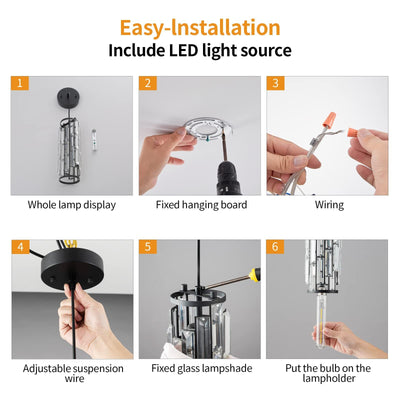 Easy-Installation
Include LED light source

1
Whole lamp display

2
Fixed hanging board

3
Wiring

4
Adjustable suspension wire

5
Fixed glass lampshade

6
Put the bulb on the lampholder