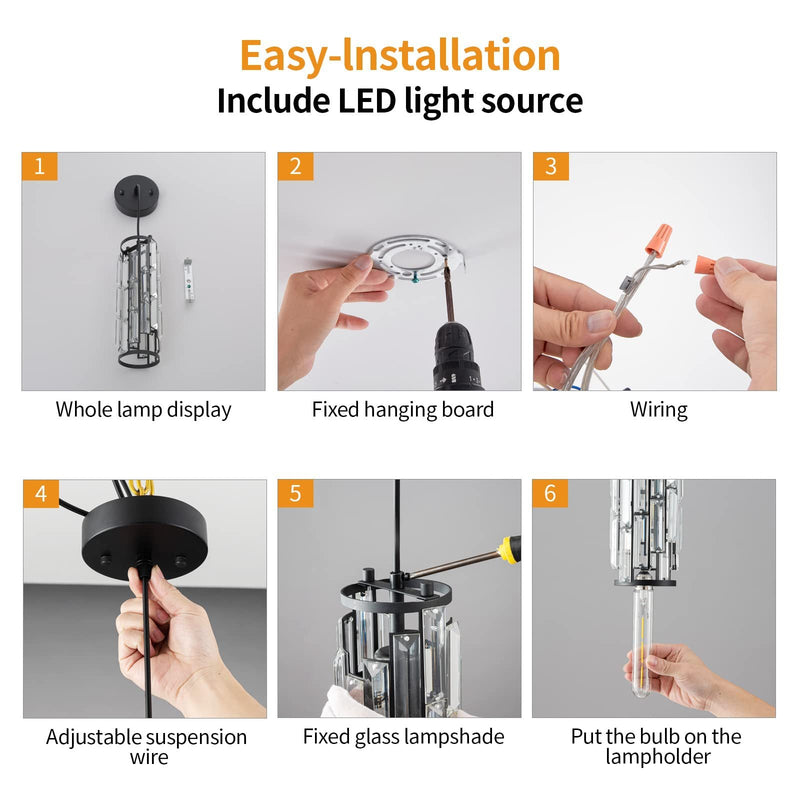 Easy-Installation
Include LED light source

1
Whole lamp display

2
Fixed hanging board

3
Wiring

4
Adjustable suspension wire

5
Fixed glass lampshade

6
Put the bulb on the lampholder