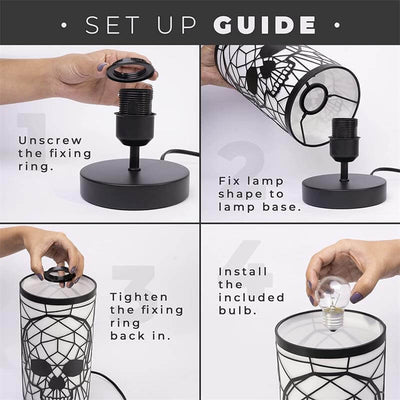 • SET UP GUIDE •

1

Unscrew the fixing ring.

2

Fix lamp shape to lamp base.

3

Tighten the fixing ring back in.

4

Install the included bulb.