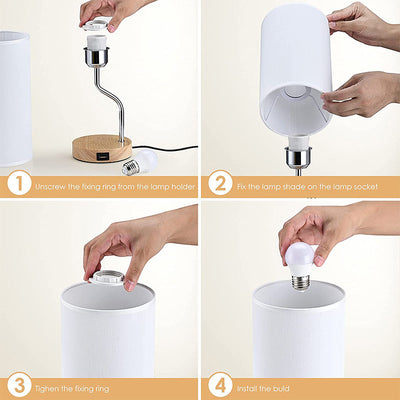 1 Unscrew the fixing ring from the lamp holder

2 Fix the lamp shade on the lamp socket

3 Tighen the fixing ring

4 Install the buld