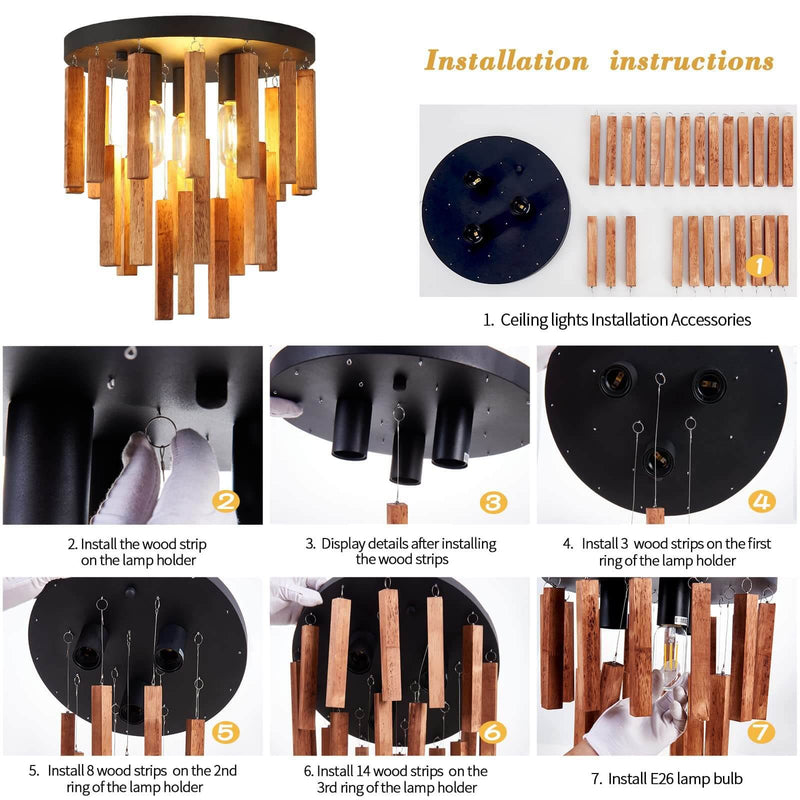 Installation instructions

1

1. Ceiling lights Installation Accessories

2

2. Install the wood strip on the lamp holder

3

3. Display details after installing the wood strips

4

4. Install 3 wood strips on the first ring of the lamp holder

5

5. Install 8 wood strips on the 2nd ring of the lamp holder

6

6. Install 14 wood strips on the 3rd ring of the lamp holder

7

7. Install E26 lamp bulb