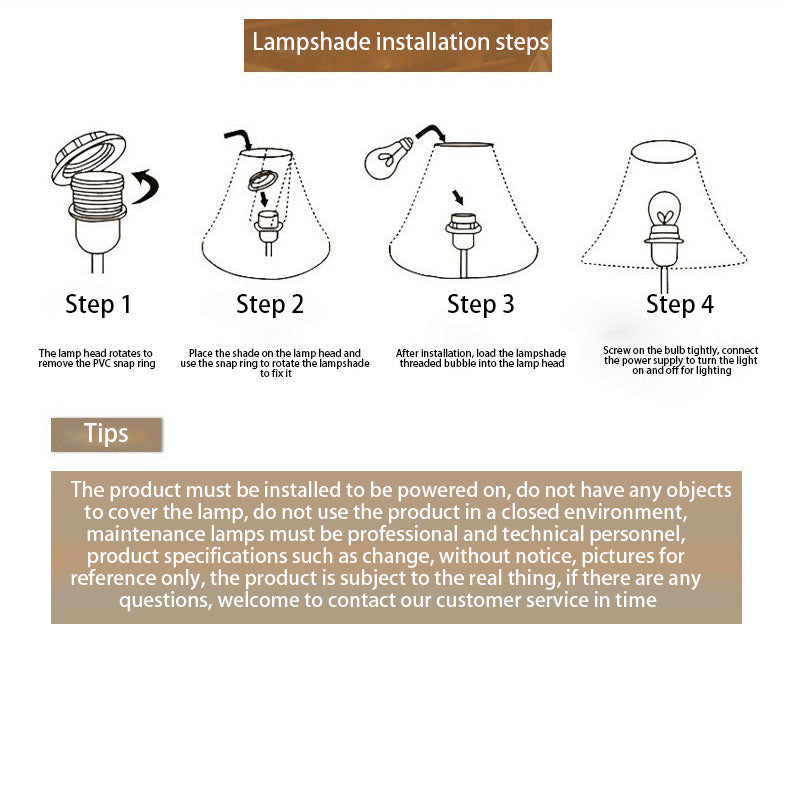 Lampshade installation steps

Step 1

The lamp head rotates to remove the PVC snap ring

Step 2

Place the shade on the lamp head and use the snap ring to rotate the lampshade to fix it

Step 3

After installation, load the lampshade threaded bubble into the lamp head

Step 4

Screw on the bulb tightly, connect the power supply to turn the light on and off for lighting

Tips

The product must be installed to be powered on, do not have any objects to cover the lamp, do not use the product in a closed environment, maintenance lamps must be professional and technical personnel, product specifications such as change, without notice, pictures for reference only, the product is subject to the real thing, if there are any questions, welcome to contact our customer service in time