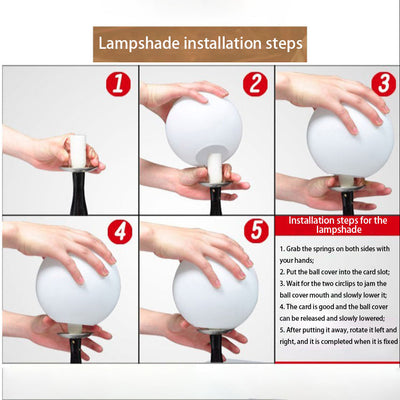 Lampshade installation steps

1

2

3

4

5

Installation steps for the lampshade

1. Grab the springs on both sides with your hands;
2. Put the ball cover into the card slot;
3. Wait for the two circlips to jam the ball cover mouth and slowly lower it;
4. The card is good and the ball cover can be released and slowly lowered;
5. After putting it away, rotate it left and right, and it is completed when it is fixed