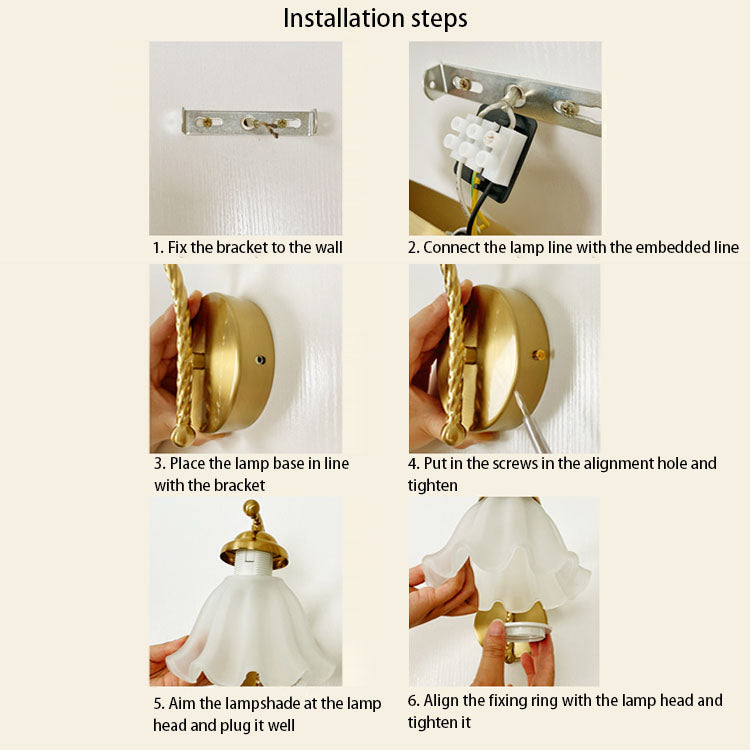 Installation steps

1. Fix the bracket to the wall

2. Connect the lamp line with the embedded line

3. Place the lamp base in line with the bracket

4. Put in the screws in the alignment hole and tighten

5. Aim the lampshade at the lamp head and plug it well

6. Align the fixing ring with the lamp head and tighten it