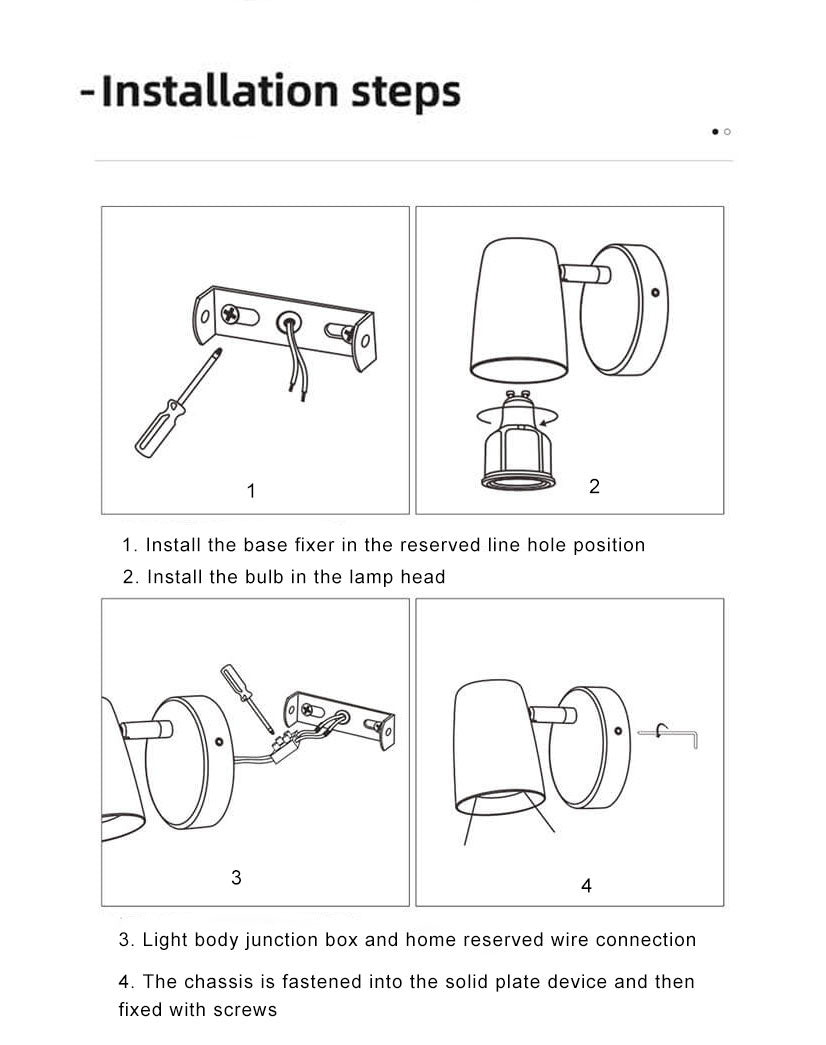 -Installation steps

1

2

1. Install the base fixer in the reserved line hole position

2. Install the bulb in the lamp head

3

4

3. Light body junction box and home reserved wire connection

4. The chassis is fastened into the solid plate device and then fixed with screws